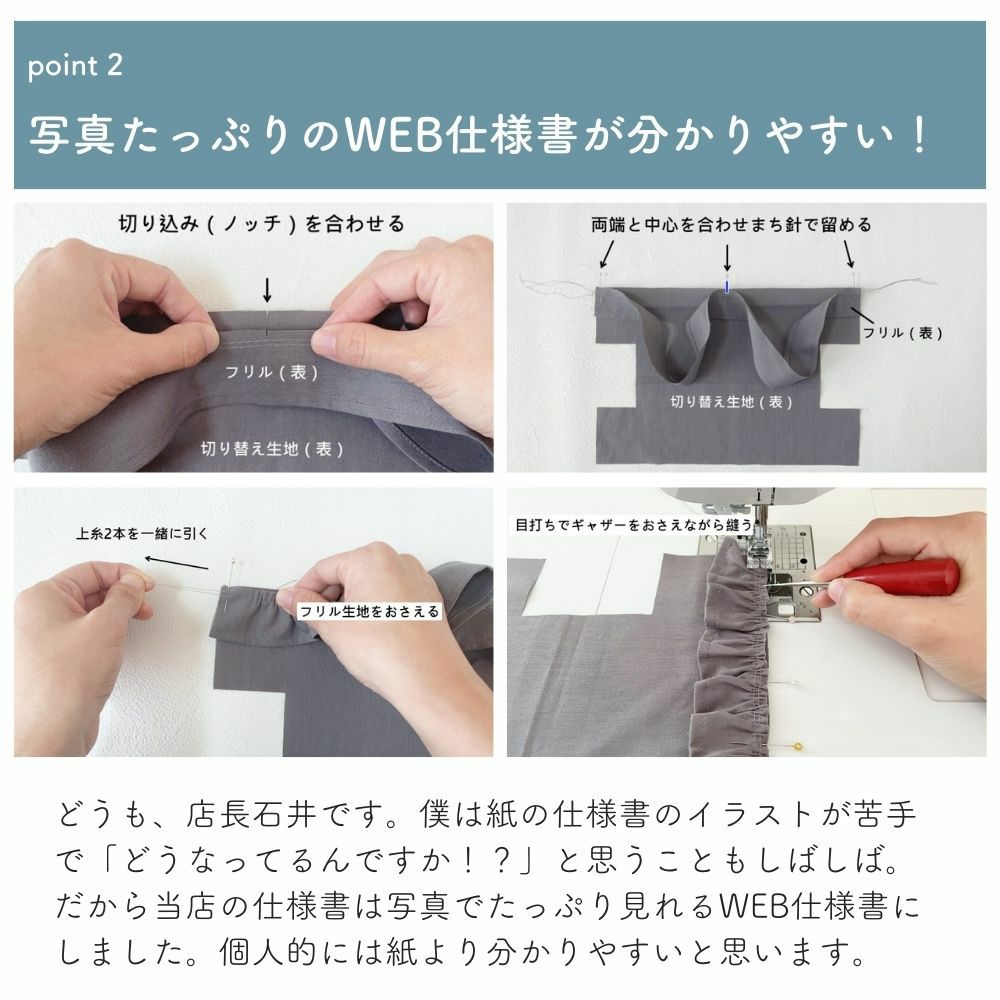 point 2

写真たっぷりのWEB仕様書が分かりやすい！

切り込み（ノッチ）を合わせる

フリル（表）

切り替え生地（表）

両端と中心を合わせまち針で留める

フリル（表）

切り替え生地（表）

上糸2本を一緒に引く

フリル生地をおさえる

目打ちでギャザーをおさえながら縫う

どうも、店長石井です。僕は紙の仕様書のイラストが苦手で「どうなってるんですか！？」と思うこともしばしば。だから当店の仕様書は写真でたっぷり見れるWEB仕様書にしました。個人的には紙より分かりやすいと思います。