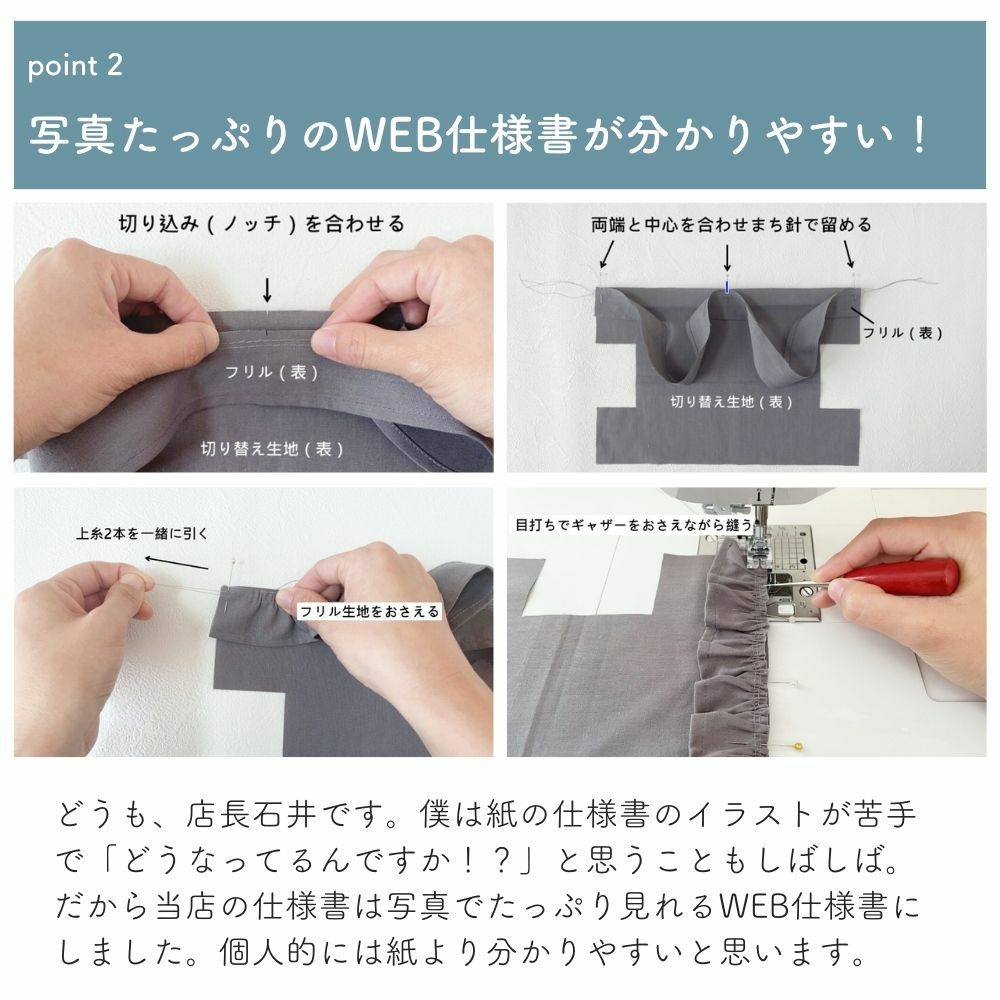 point 2

写真たっぷりのWEB仕様書が分かりやすい！

切り込み（ノッチ）を合わせる

フリル（表）

切り替え生地（表）

両端と中心を合わせまち針で留める

フリル（表）

切り替え生地（表）

上糸2本を一緒に引く

フリル生地をおさえる

目打ちでギャザーをおさえながら縫う

どうも、店長石井です。僕は紙の仕様書のイラストが苦手で「どうなってるんですか！？」と思うこともしばしば。だから当店の仕様書は写真でたっぷり見れるWEB仕様書にしました。個人的には紙より分かりやすいと思います。